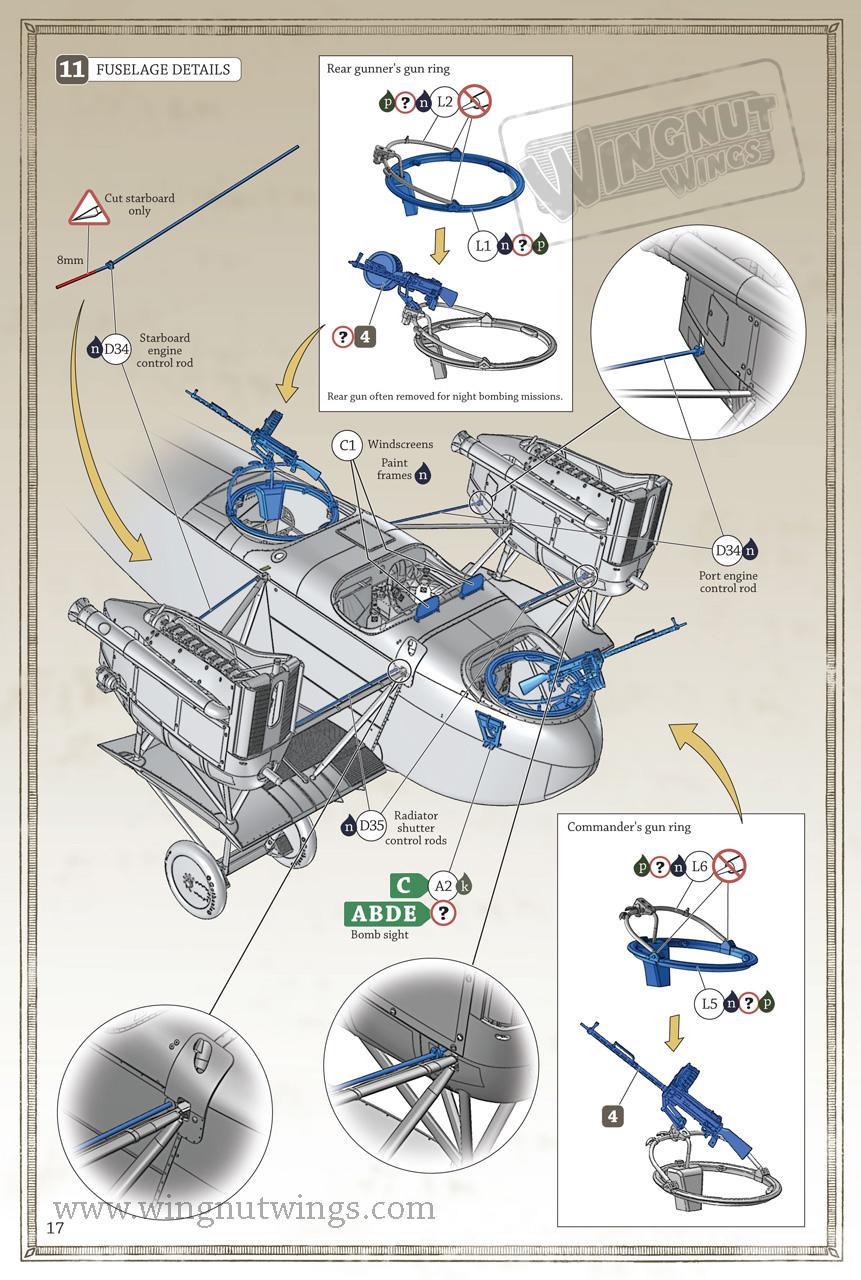 11 FUSELAGE DETAILS

Cut starboard only

8mm

n D34 Starboard engine control rod

Rear gunner's gun ring

p ? n L2

L1 n ? p

? 4

Rear gun often removed for night bombing missions.

WINGNUT WINGS

C1 Windscreens

Paint frames n

D34 n

Port engine control rod

n D35 Radiator shutter control rods

C A2 k

ABDE ?

Bomb sight

Commander's gun ring

p ? n L6

L5 n ? p

4

www.wingnutwings.com

17